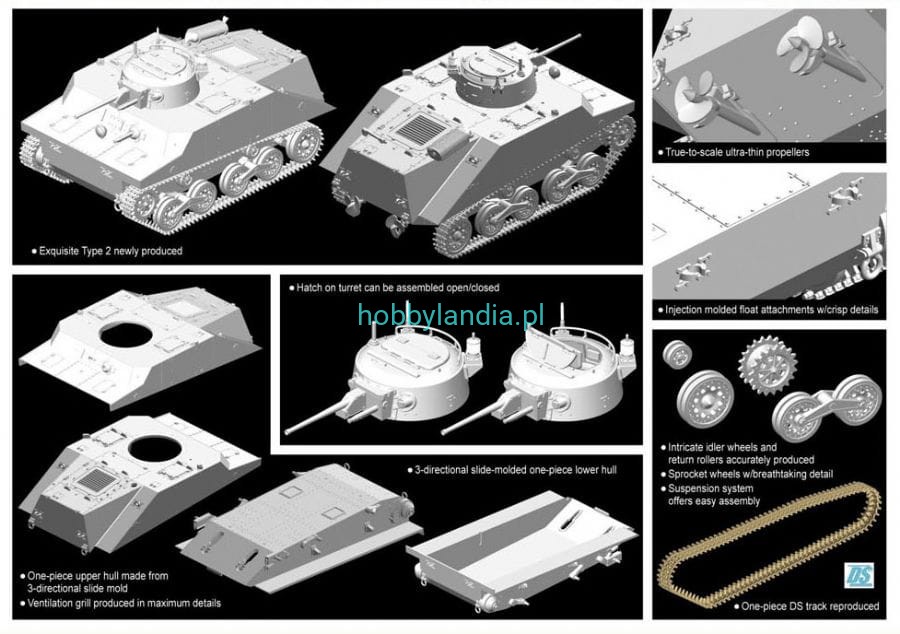 ● Exquisite Type 2 newly produced

● True-to-scale ultra-thin propellers

● Injection molded float attachments w/crisp details

● Hatch on turret can be assembled open/closed

hobbylandia.pl

● 3-directional slide-molded one-piece lower hull

● One-piece upper hull made from 3-directional slide mold
● Ventilation grill produced in maximum details

● Intricate idler wheels and return rollers accurately produced
● Sprocket wheels w/breathtaking detail
● Suspension system offers easy assembly

DS

● One-piece DS track reproduced